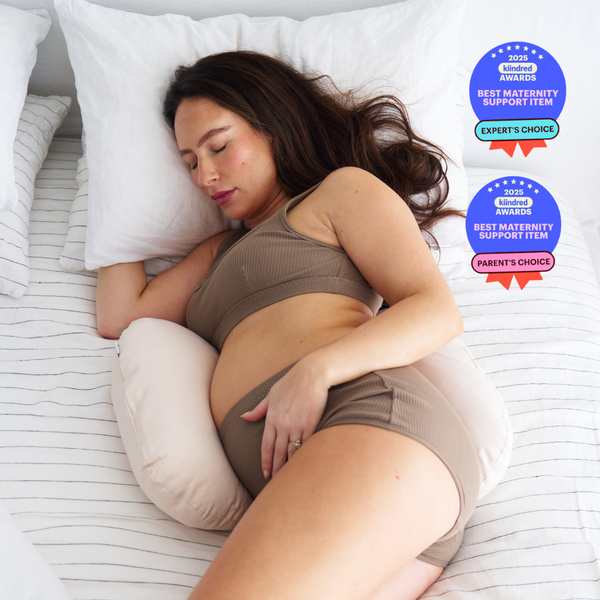 2025
kiindred
AWARDS
BEST MATERNITY SUPPORT ITEM
EXPERT'S CHOICE

2025
kiindred
AWARDS
BEST MATERNITY SUPPORT ITEM
PARENT'S CHOICE